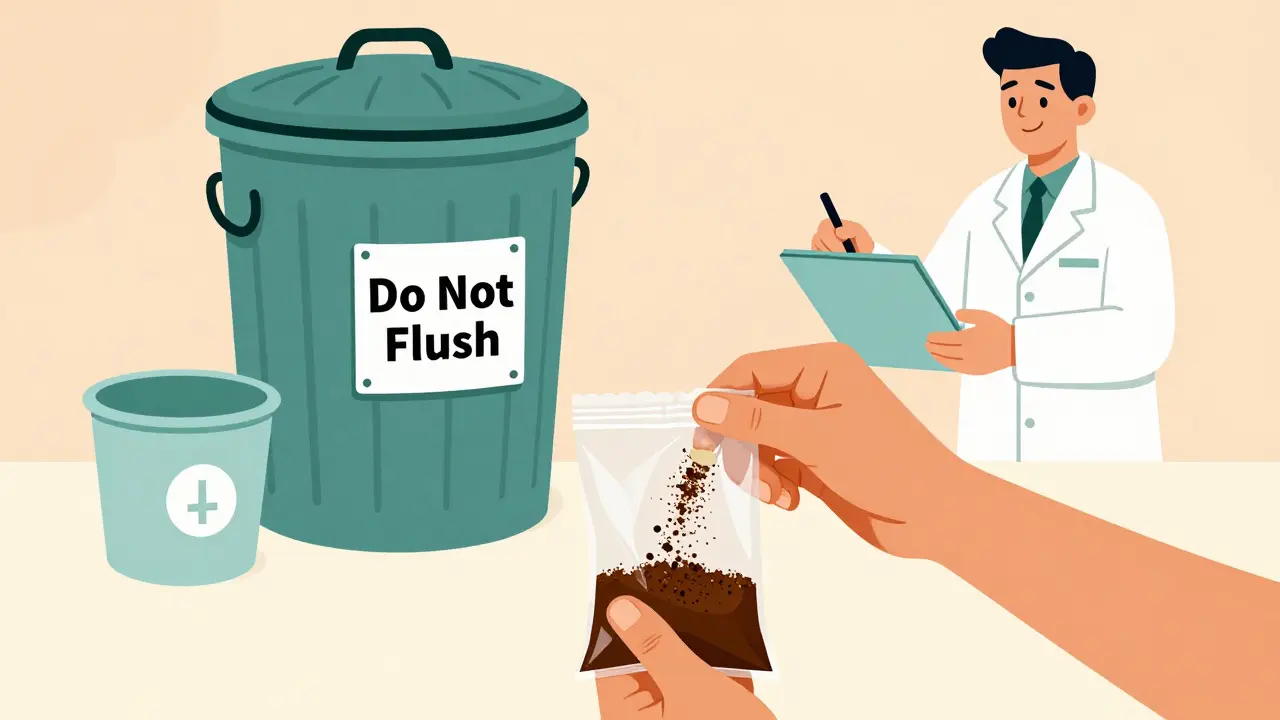 Do Not Flush